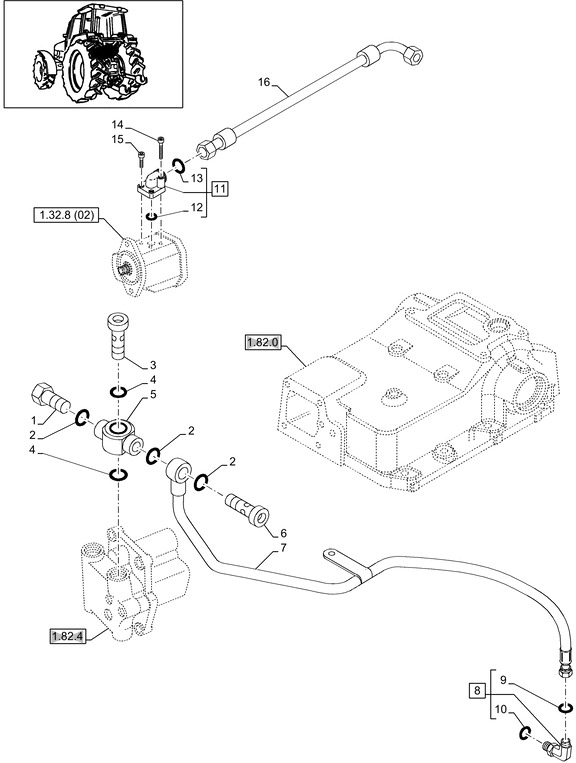 16
14
15
13
11
12
1.32.8 (02)
1.82.0
3
4
5
1
2
2
4
2
6
7
1.82.4
8
9
10