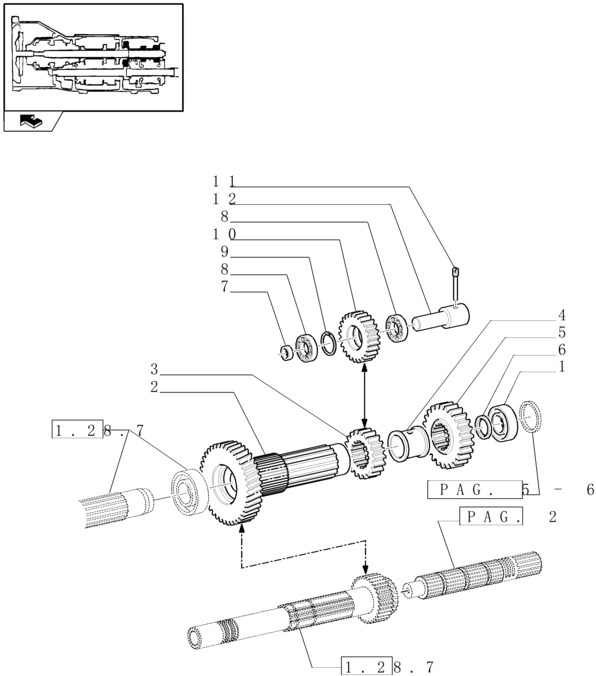 11
12
8
10
9
8
7
4
5
6
1
3
2
1.28.7
PAG. 5 - 6
PAG. 2
1.28.7