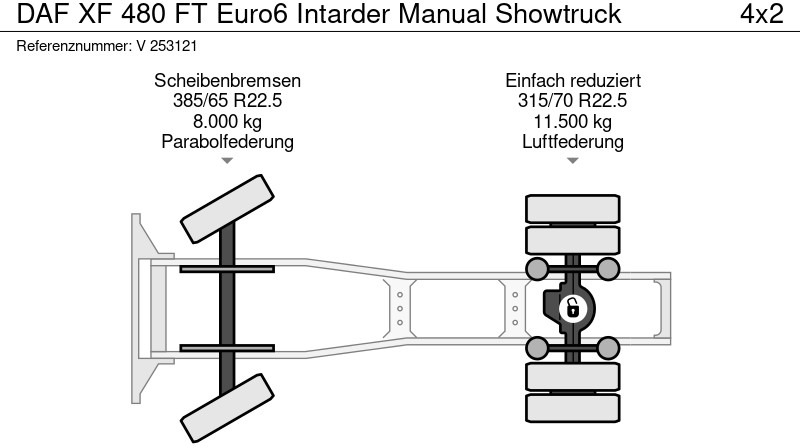 DAF XF 480 FT Euro6 Intarder Manual Showtruck 4x2

Referenznummer: V 253121

Scheibenbremsen
385/65 R22.5
8.000 kg
Parabolfederung

Einfach reduziert
315/70 R22.5
11.500 kg
Luftfederung